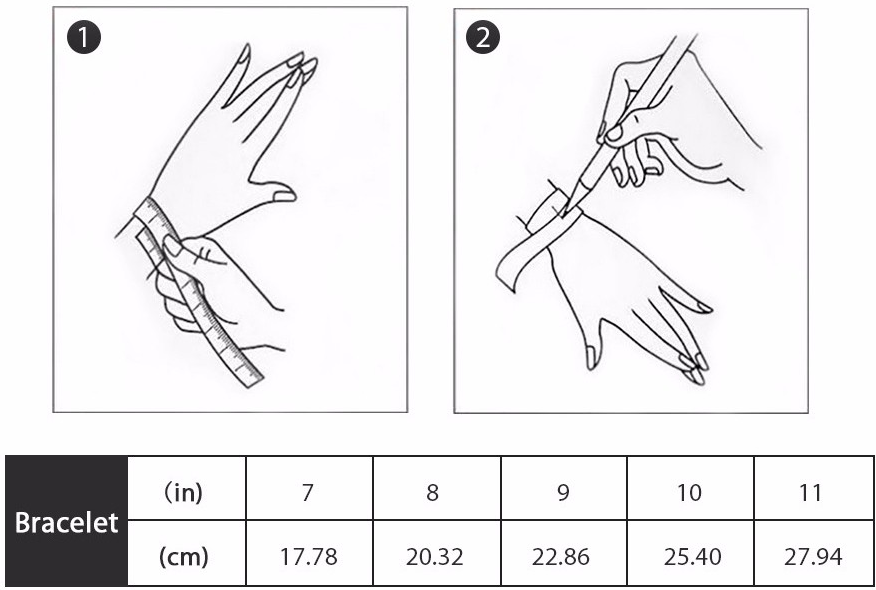 1

2

| Bracelet | (in) | 7 | 8 | 9 | 10 | 11 |
|---|---|---|---|---|---|---|
| | (cm) | 17.78 | 20.32 | 22.86 | 25.40 | 27.94 |